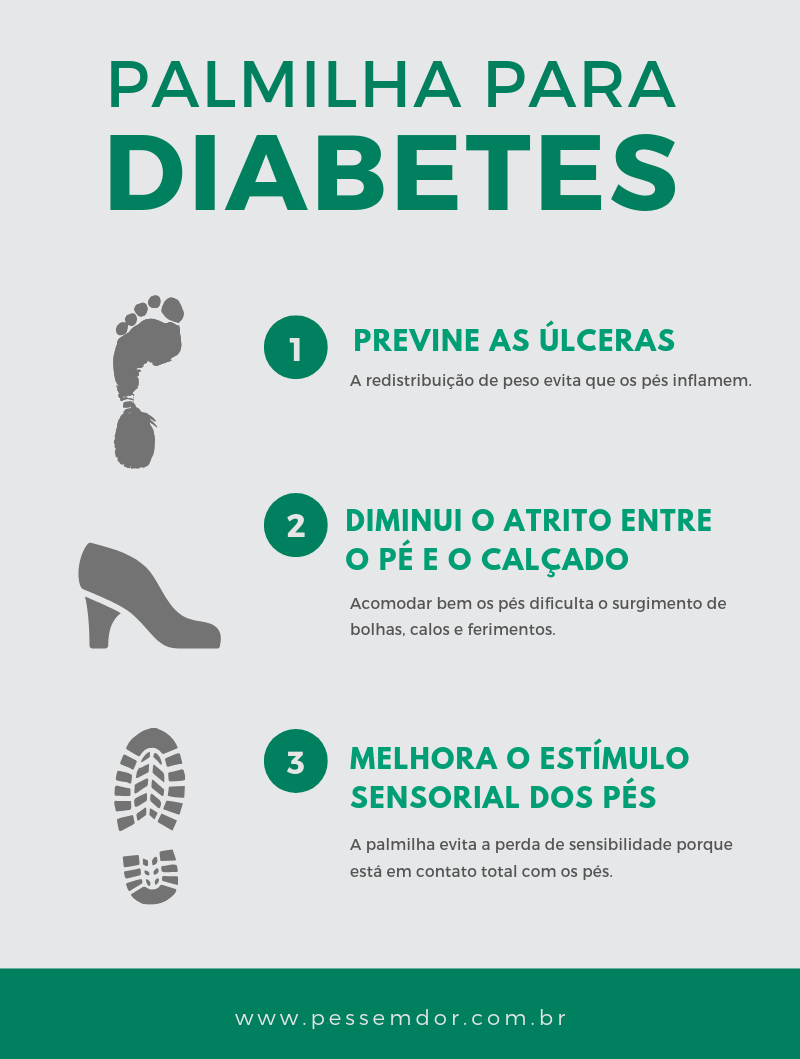 PALMILHA PARA
DIABETES

1
PREVINE AS ÚLCERAS
A redistribuição de peso evita que os pés inflamem.

2
DIMINUI O ATRITO ENTRE O PÉ E O CALÇADO
Acomodar bem os pés dificulta o surgimento de bolhas, calos e ferimentos.

3
MELHORA O ESTÍMULO SENSORIAL DOS PÉS
A palmilha evita a perda de sensibilidade porque está em contato total com os pés.

www.pessemdor.com.br