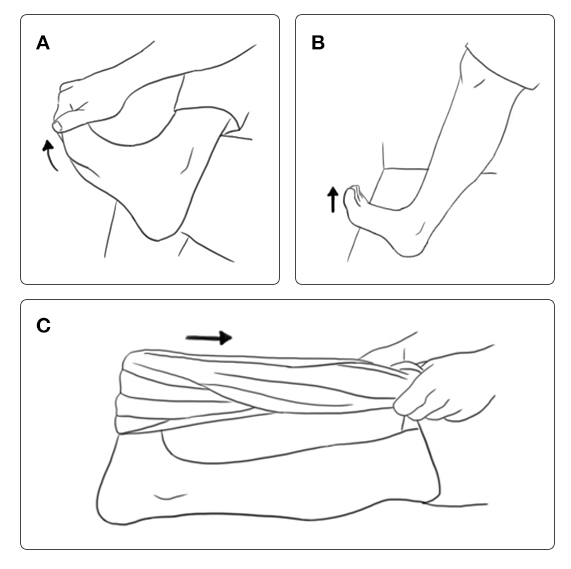 A

B

C